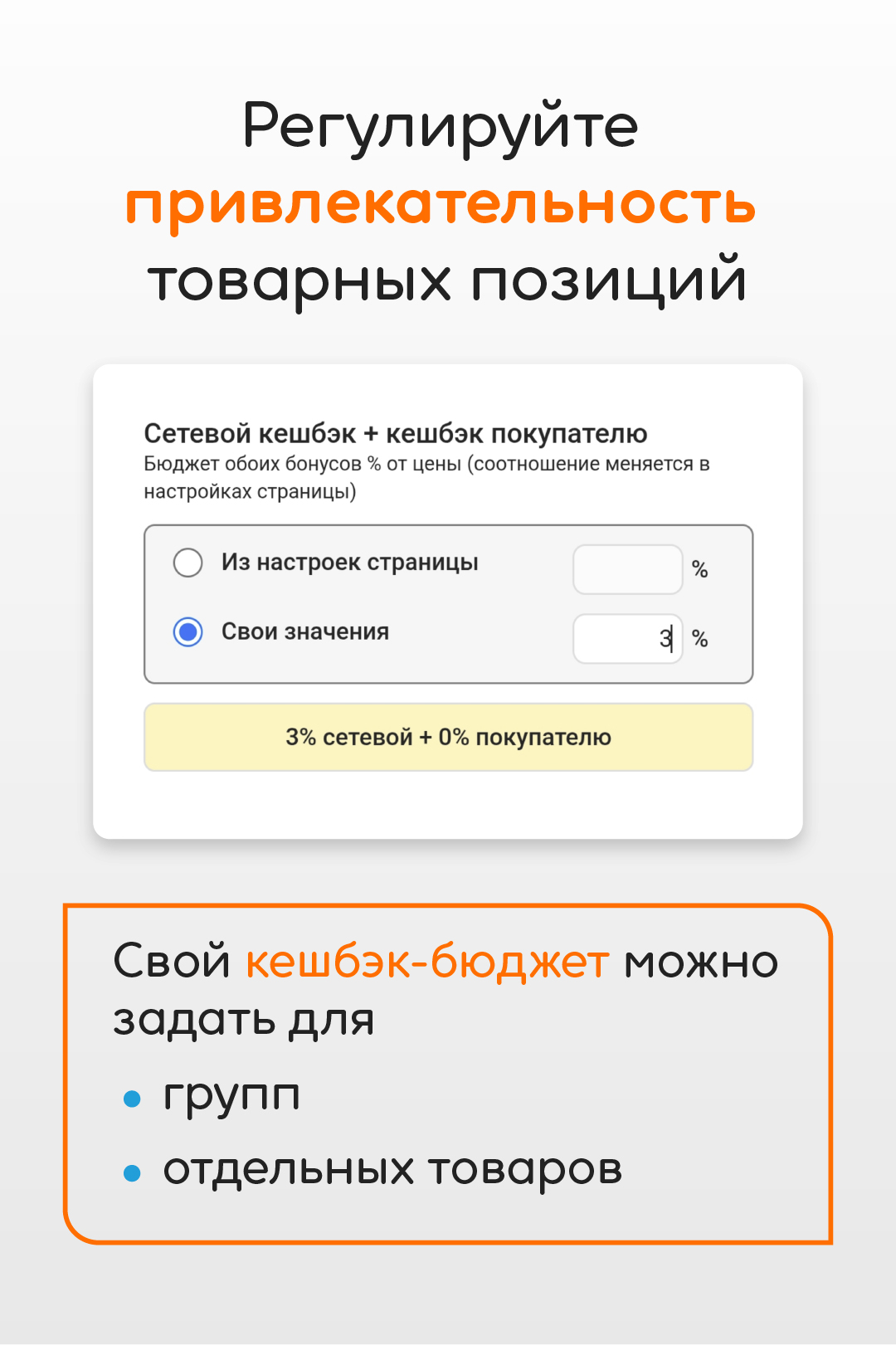 Регулируйте привлекательность товарных позиций

Сетевой кешбэк + кешбэк покупателю
Бюджет обоих бонусов % от цены (соотношение меняется в настройках страницы)

Из настроек страницы %

Свои значения 3 %

3% сетевой + 0% покупателю

Свой кешбэк-бюджет можно задать для
• групп
• отдельных товаров